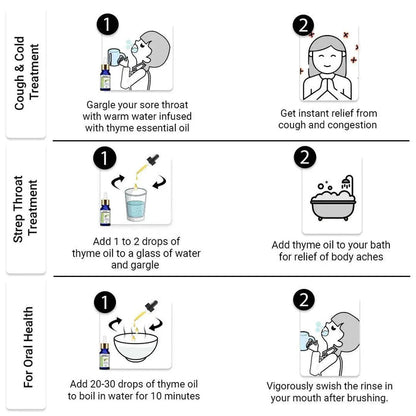 Cough & Cold Treatment

1

Gargle your sore throat with warm water infused with thyme essential oil

2

Get instant relief from cough and congestion

Strep Throat Treatment

1

Add 1 to 2 drops of thyme oil to a glass of water and gargle

2

Add thyme oil to your bath for relief of body aches

For Oral Health

1

Add 20-30 drops of thyme oil to boil in water for 10 minutes

2

Vigorously swish the rinse in your mouth after brushing.