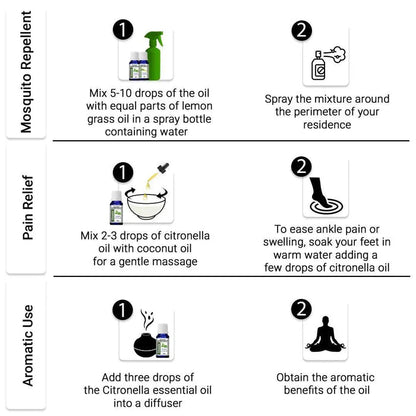 Mosquito Repellent

1

Mix 5-10 drops of the oil with equal parts of lemon grass oil in a spray bottle containing water

2

Spray the mixture around the perimeter of your residence

Pain Relief

1

Mix 2-3 drops of citronella oil with coconut oil for a gentle massage

2

To ease ankle pain or swelling, soak your feet in warm water adding a few drops of citronella oil

Aromatic Use

1

Add three drops of the Citronella essential oil into a diffuser

2

Obtain the aromatic benefits of the oil